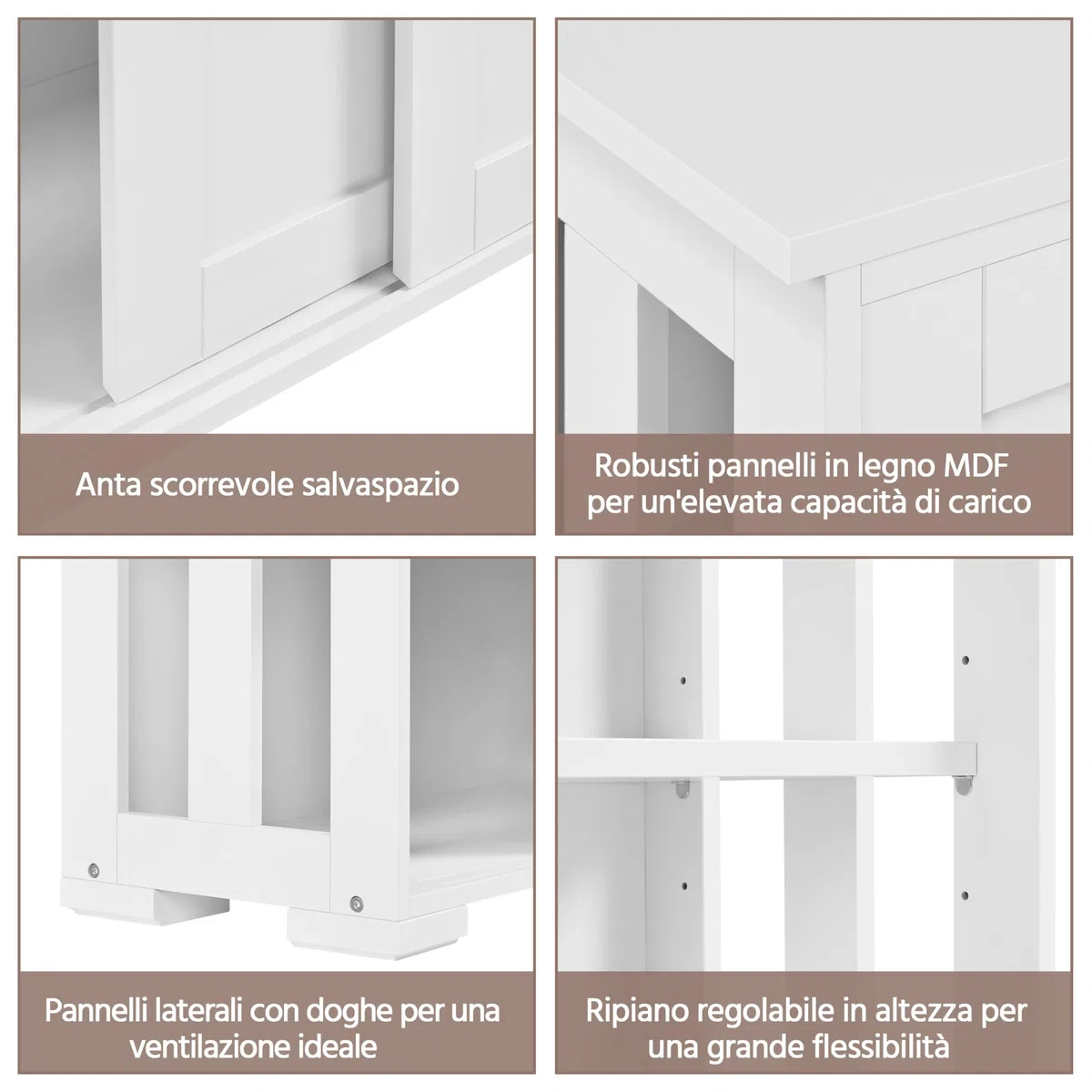 Anta scorrevole salvaspazio

Robusti pannelli in legno MDF per un'elevata capacità di carico

Pannelli laterali con doghe per una ventilazione ideale

Ripiano regolabile in altezza per una grande flessibilità