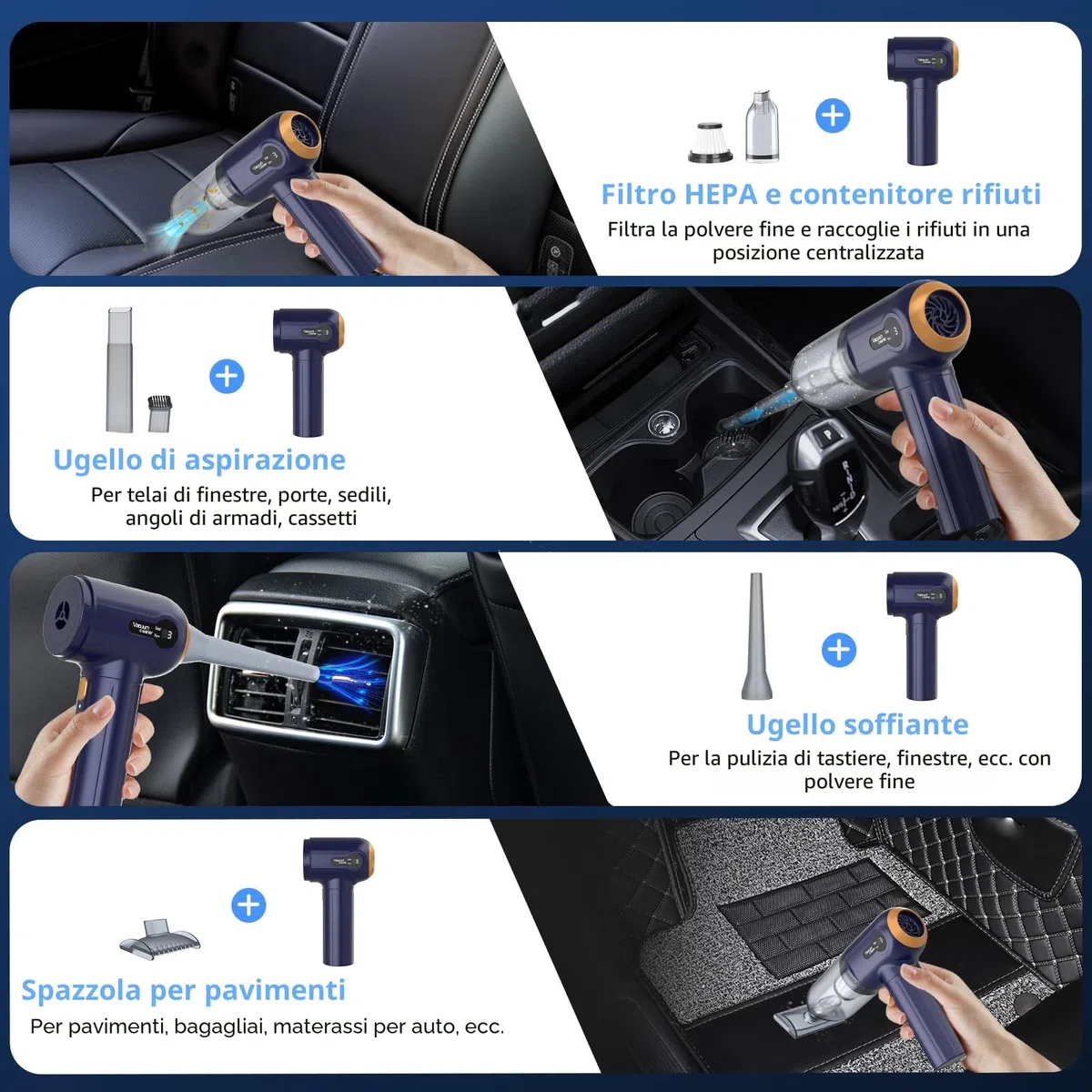 Filtro HEPA e contenitore rifiuti

Filtra la polvere fine e raccoglie i rifiuti in una posizione centralizzata

Ugello di aspirazione

Per telai di finestre, porte, sedili, angoli di armadi, cassetti

Ugello soffiante

Per la pulizia di tastiere, finestre, ecc. con polvere fine

Spazzola per pavimenti

Per pavimenti, bagagliai, materassi per auto, ecc.