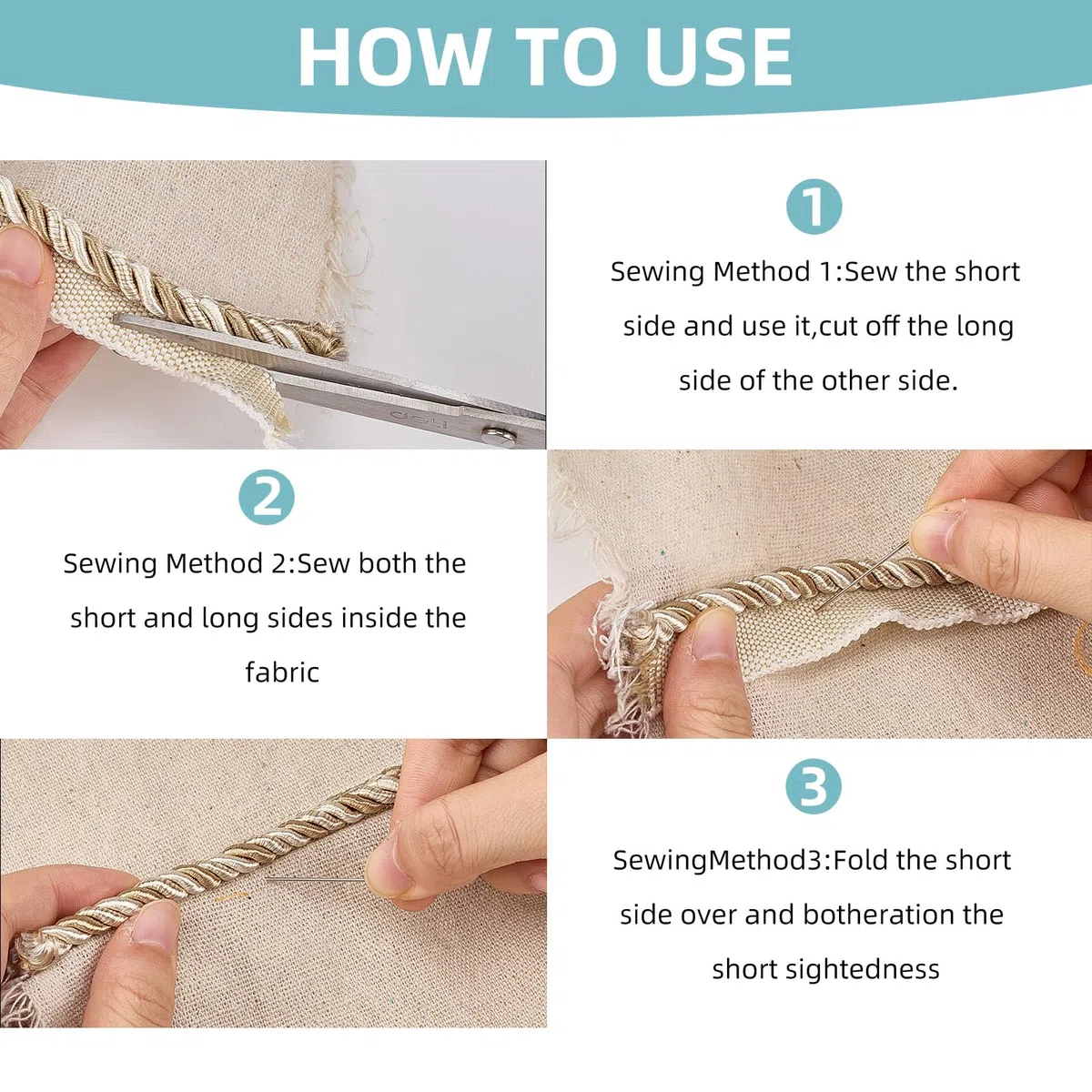 HOW TO USE

1

Sewing Method 1:Sew the short side and use it,cut off the long side of the other side.

2

Sewing Method 2:Sew both the short and long sides inside the fabric

3

SewingMethod3:Fold the short side over and botheration the short sightedness