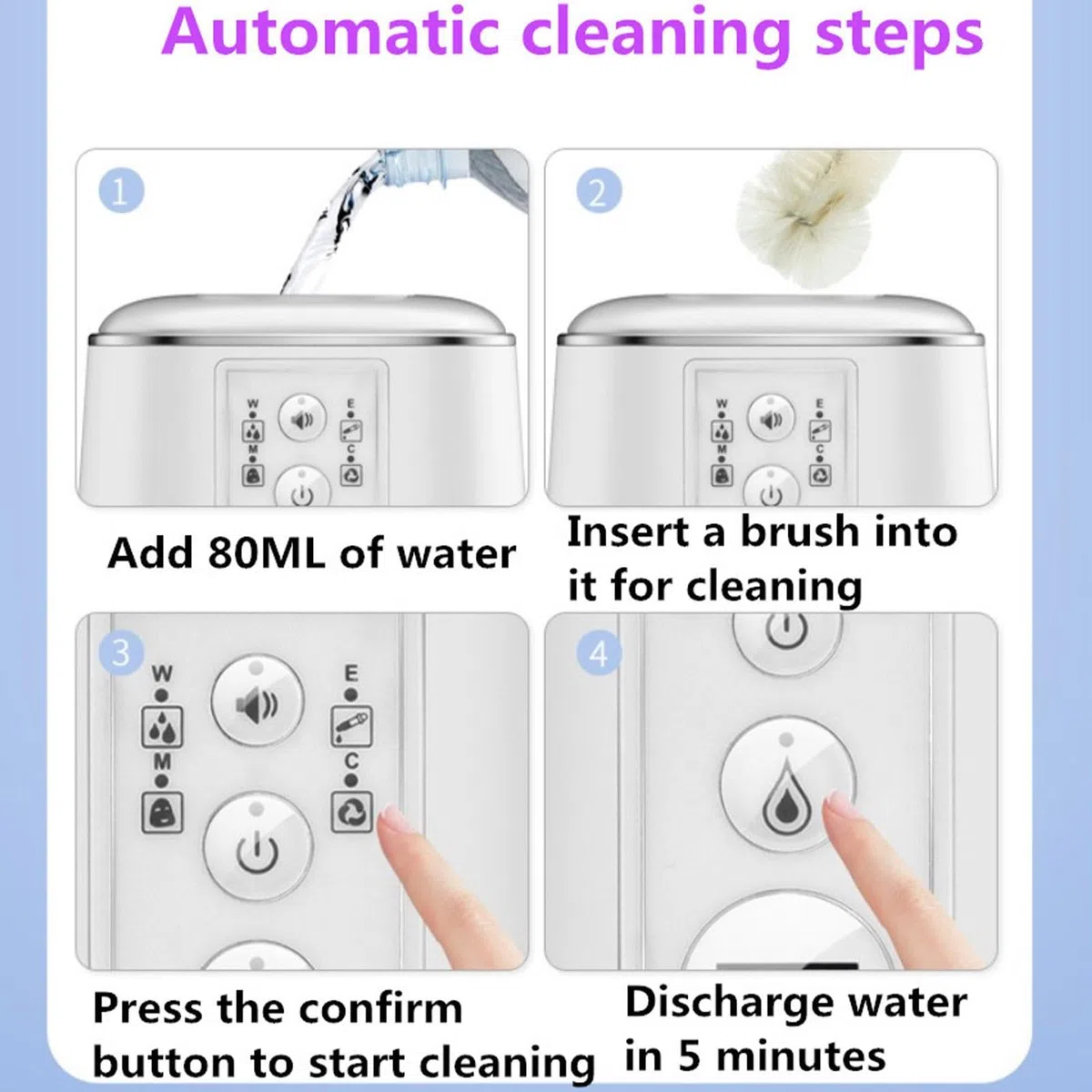 Automatic cleaning steps

1

W
M
E
C

Add 80ML of water

2

W
M
E
C

Insert a brush into it for cleaning

3

W
M
E
C

Press the confirm button to start cleaning

4

Discharge water in 5 minutes