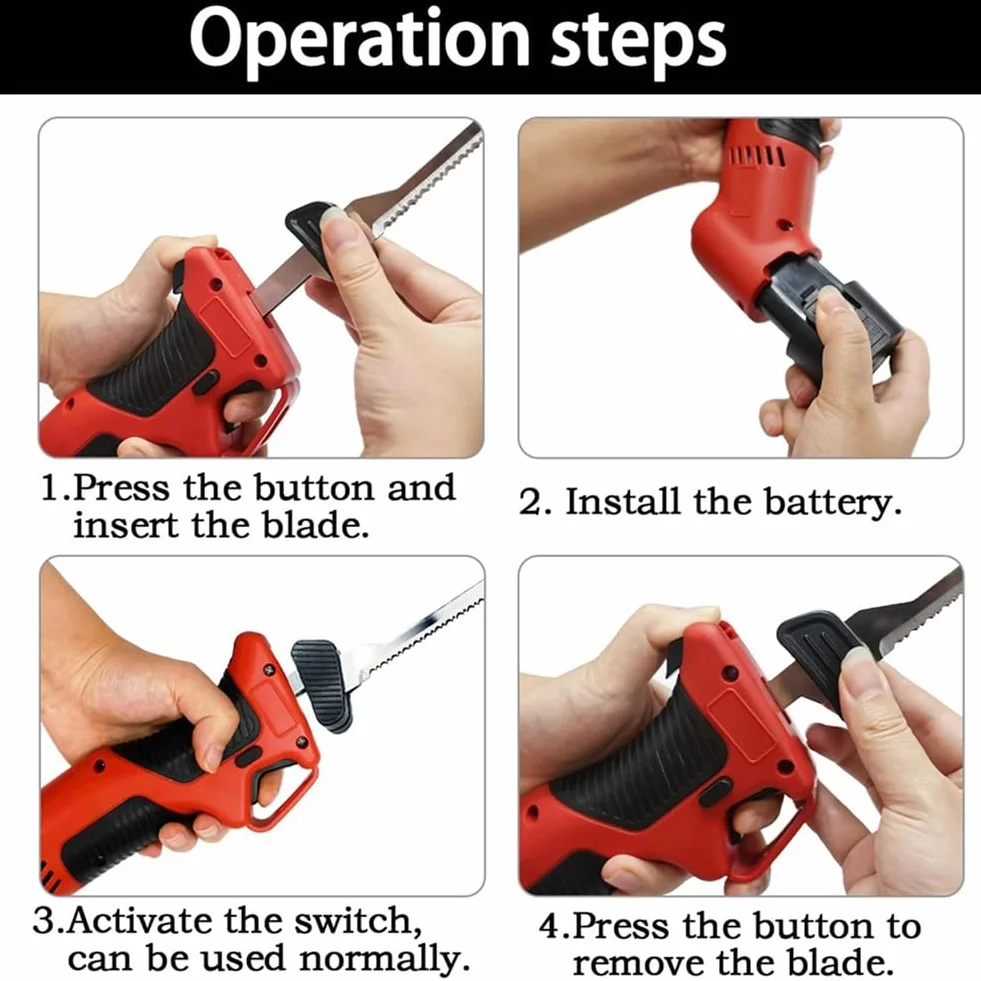 Operation steps

1.Press the button and insert the blade.

2. Install the battery.

3.Activate the switch, can be used normally.

4.Press the button to remove the blade.