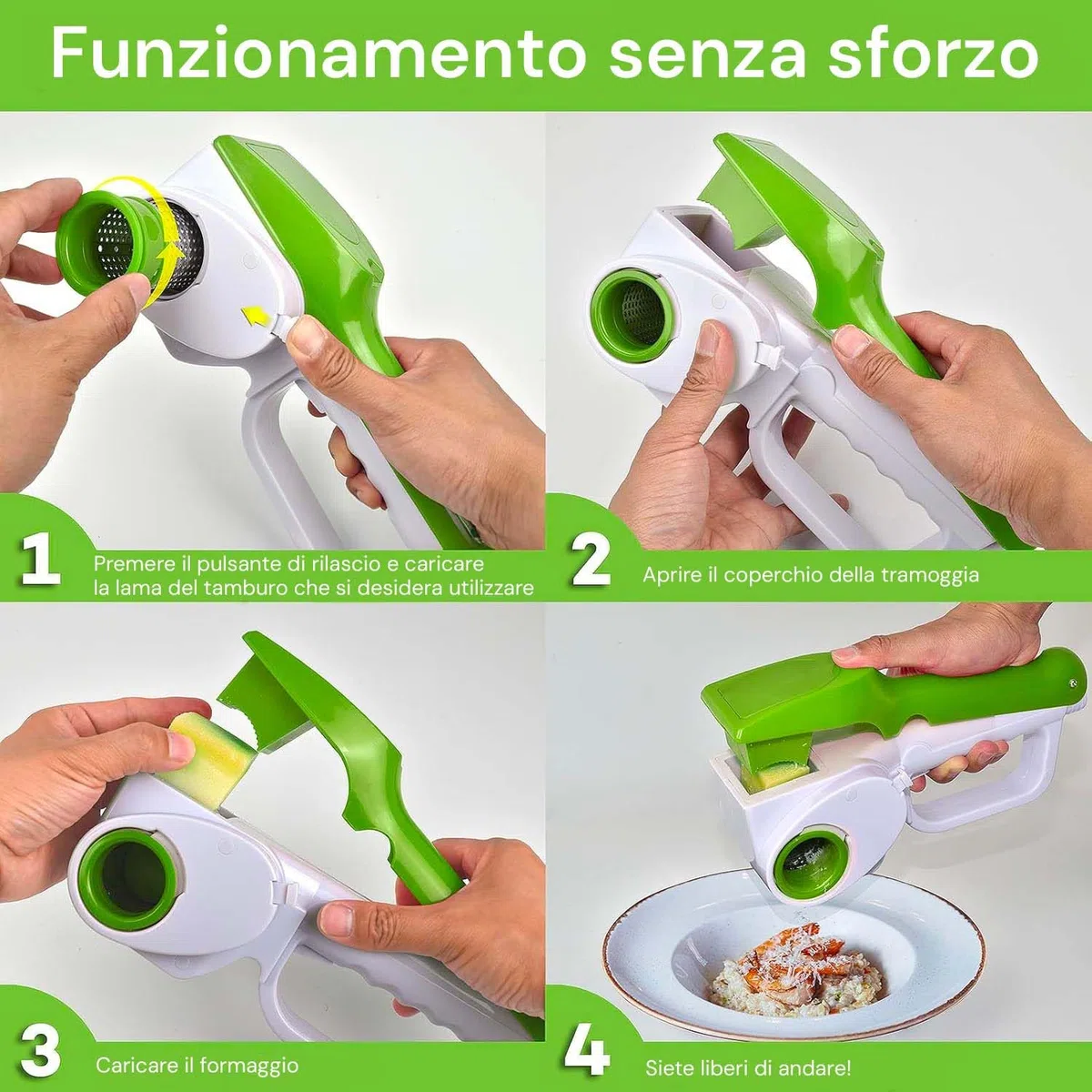 Funzionamento senza sforzo

1

Premere il pulsante di rilascio e caricare la lama del tamburo che si desidera utilizzare

2

Aprire il coperchio della tramoggia

3

Caricare il formaggio

4

Siete liberi di andare!