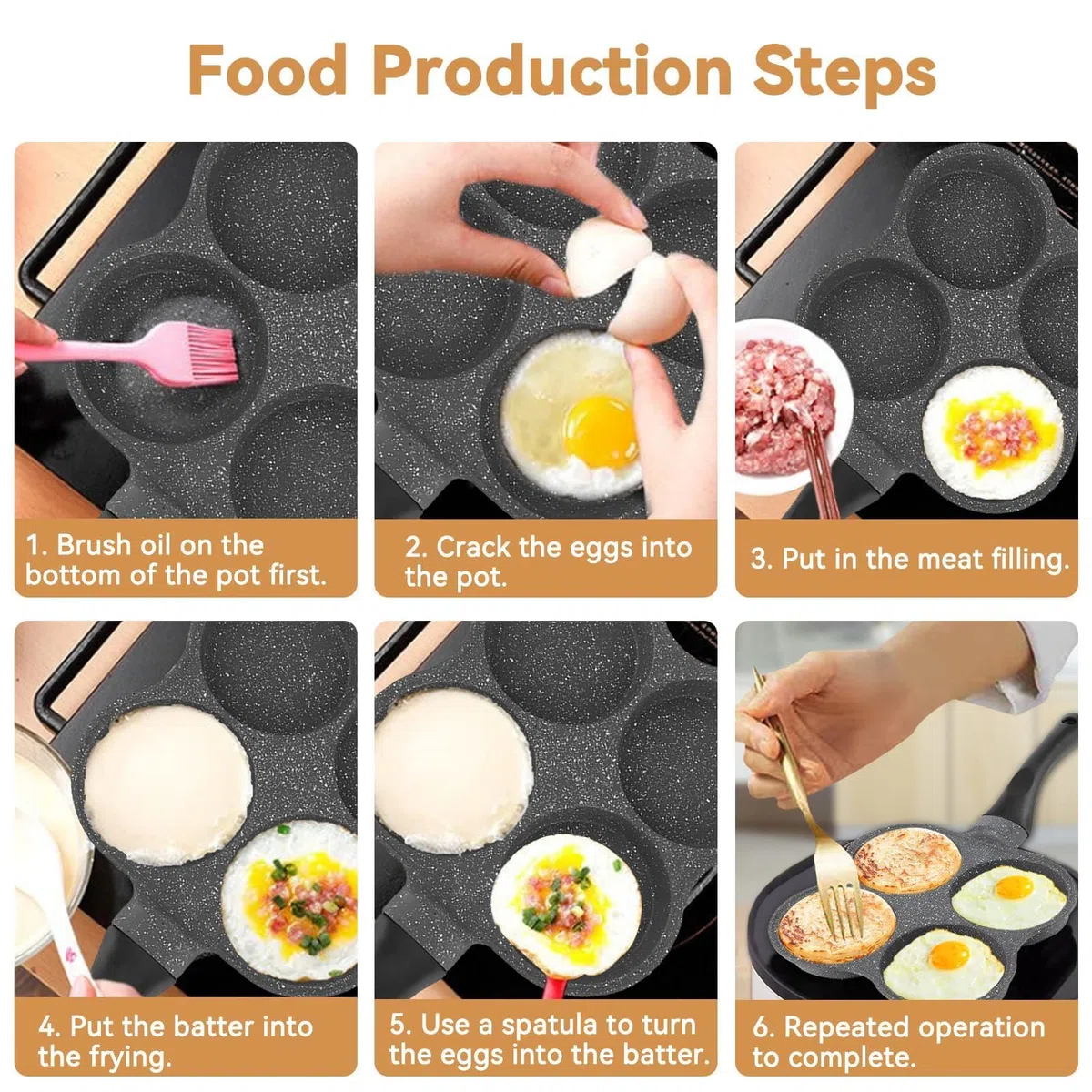 Food Production Steps

1. Brush oil on the bottom of the pot first.

2. Crack the eggs into the pot.

3. Put in the meat filling.

4. Put the batter into the frying.

5. Use a spatula to turn the eggs into the batter.

6. Repeated operation to complete.