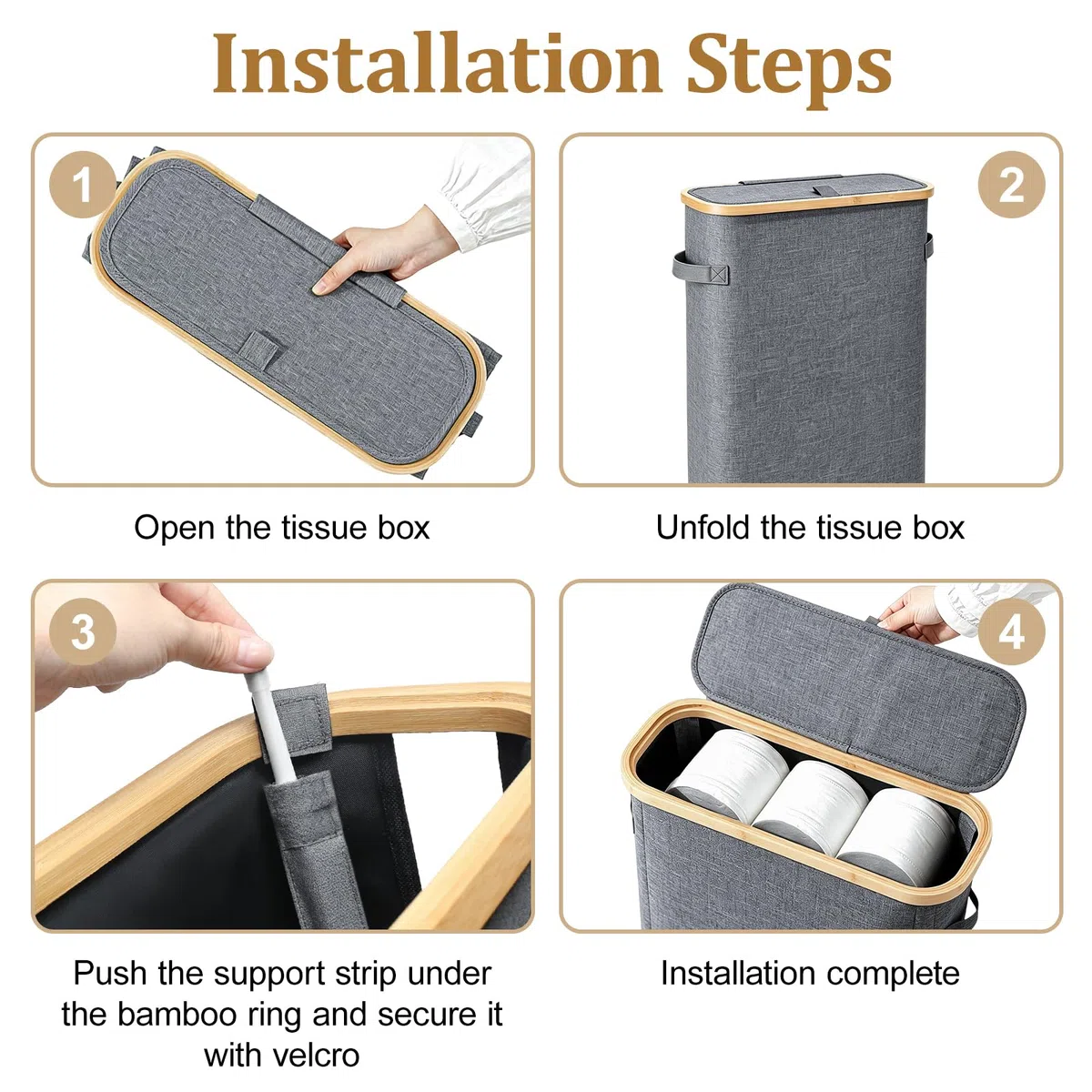 Installation Steps

1

Open the tissue box

2

Unfold the tissue box

3

Push the support strip under the bamboo ring and secure it with velcro

4

Installation complete