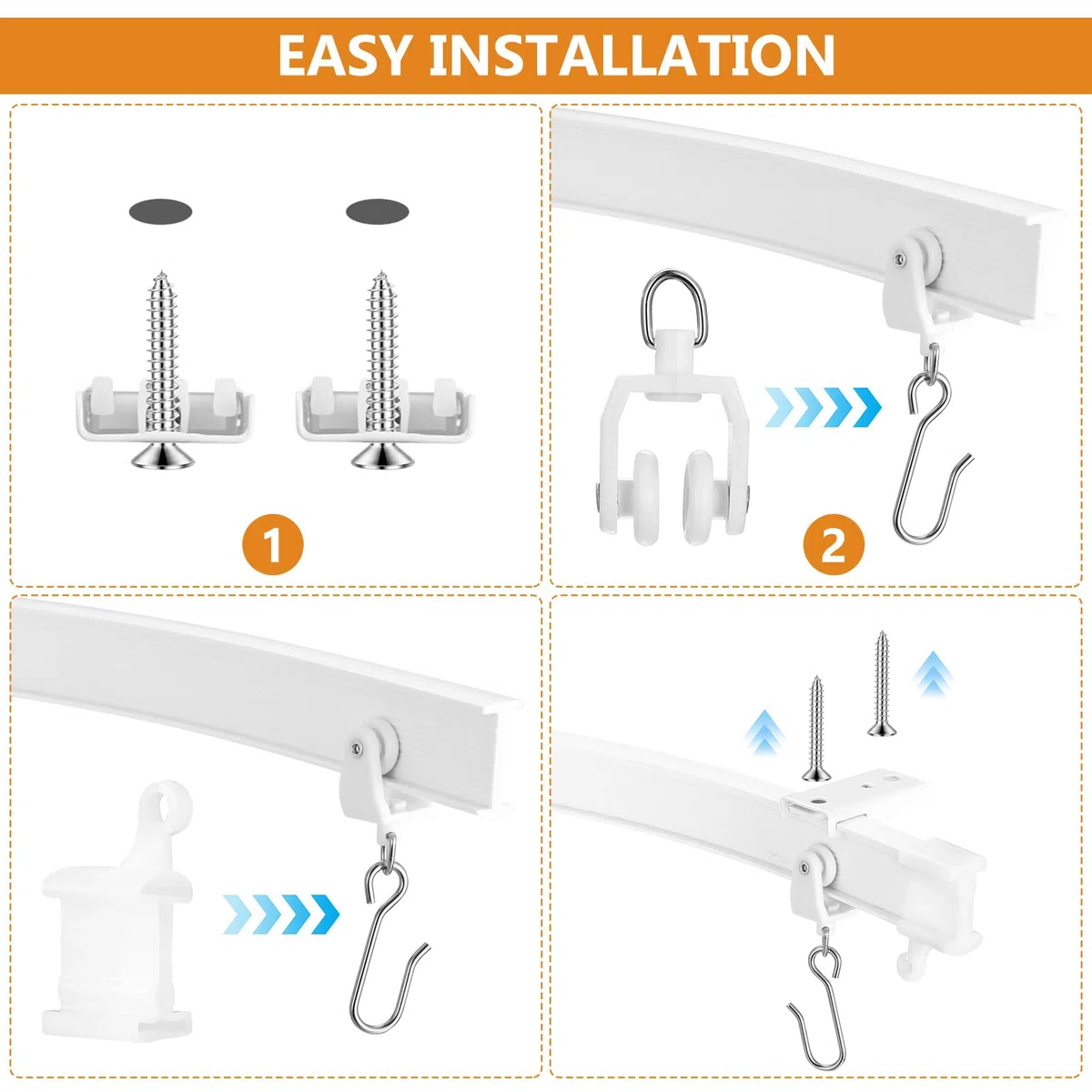 EASY INSTALLATION

1

2