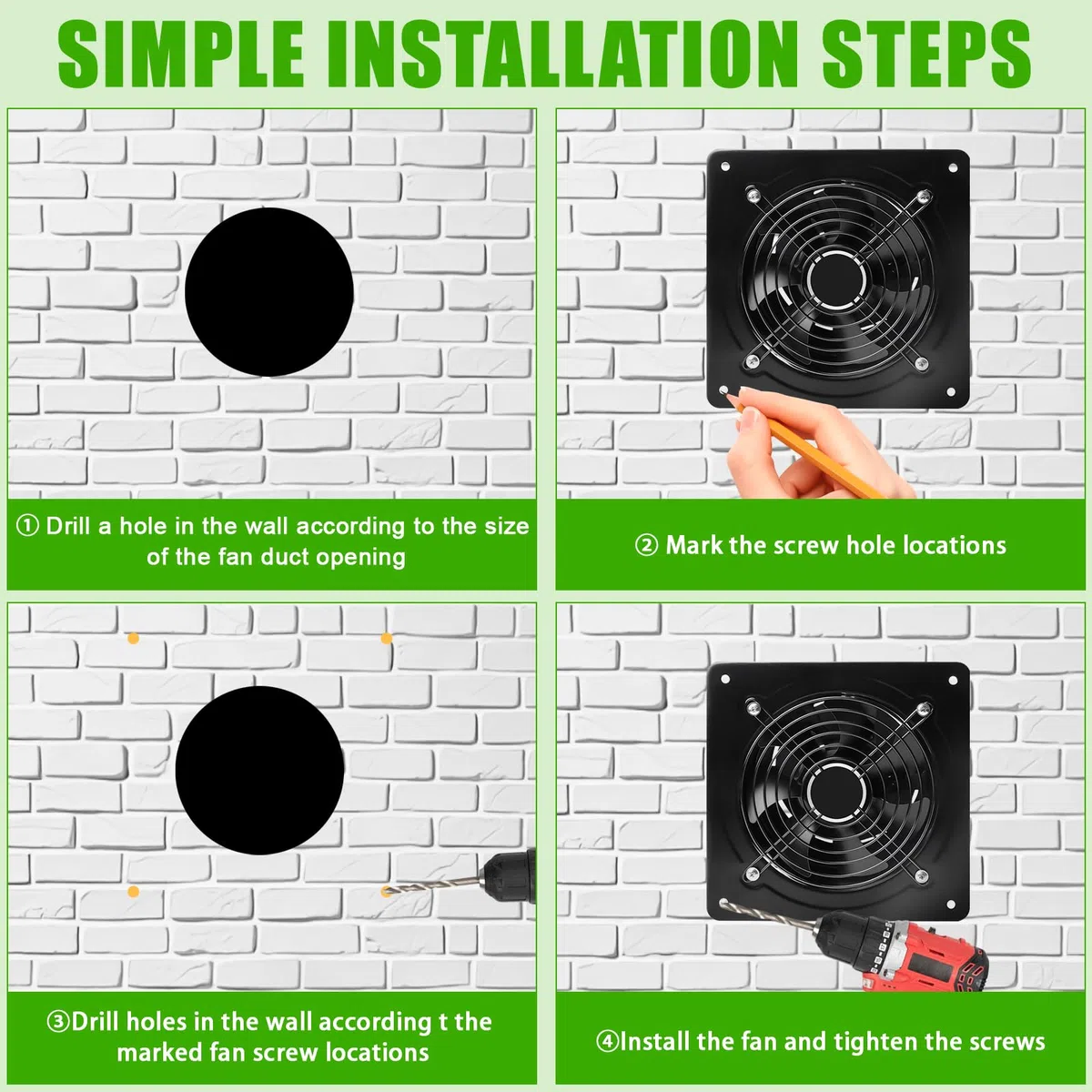 SIMPLE INSTALLATION STEPS

① Drill a hole in the wall according to the size of the fan duct opening

② Mark the screw hole locations

③Drill holes in the wall according t the marked fan screw locations

④Install the fan and tighten the screws